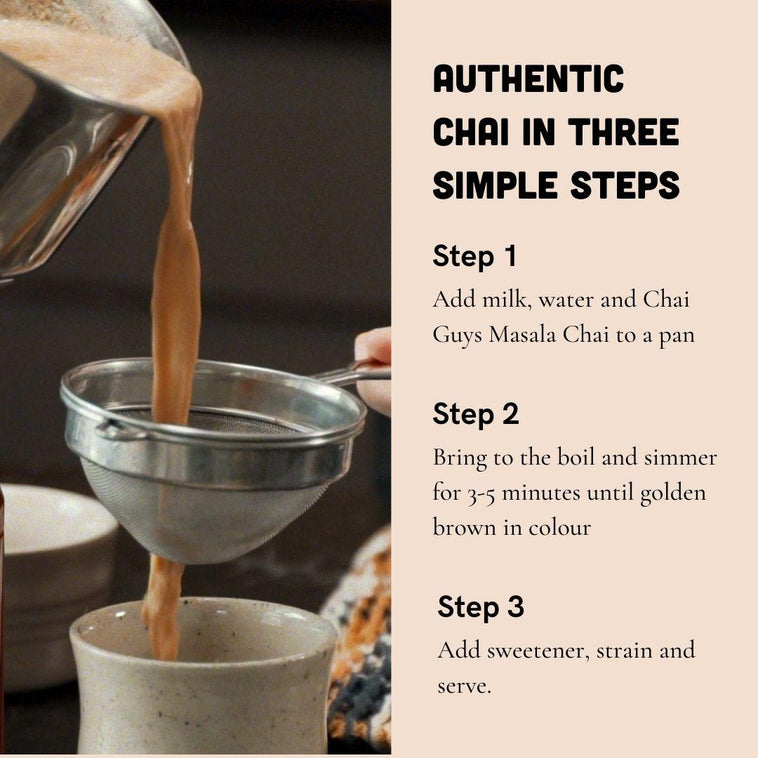 AUTHENTIC CHAI IN THREE SIMPLE STEPS

Step 1

Add milk, water and Chai Guys Masala Chai to a pan

Step 2

Bring to the boil and simmer for 3-5 minutes until golden brown in colour

Step 3

Add sweetener, strain and serve.