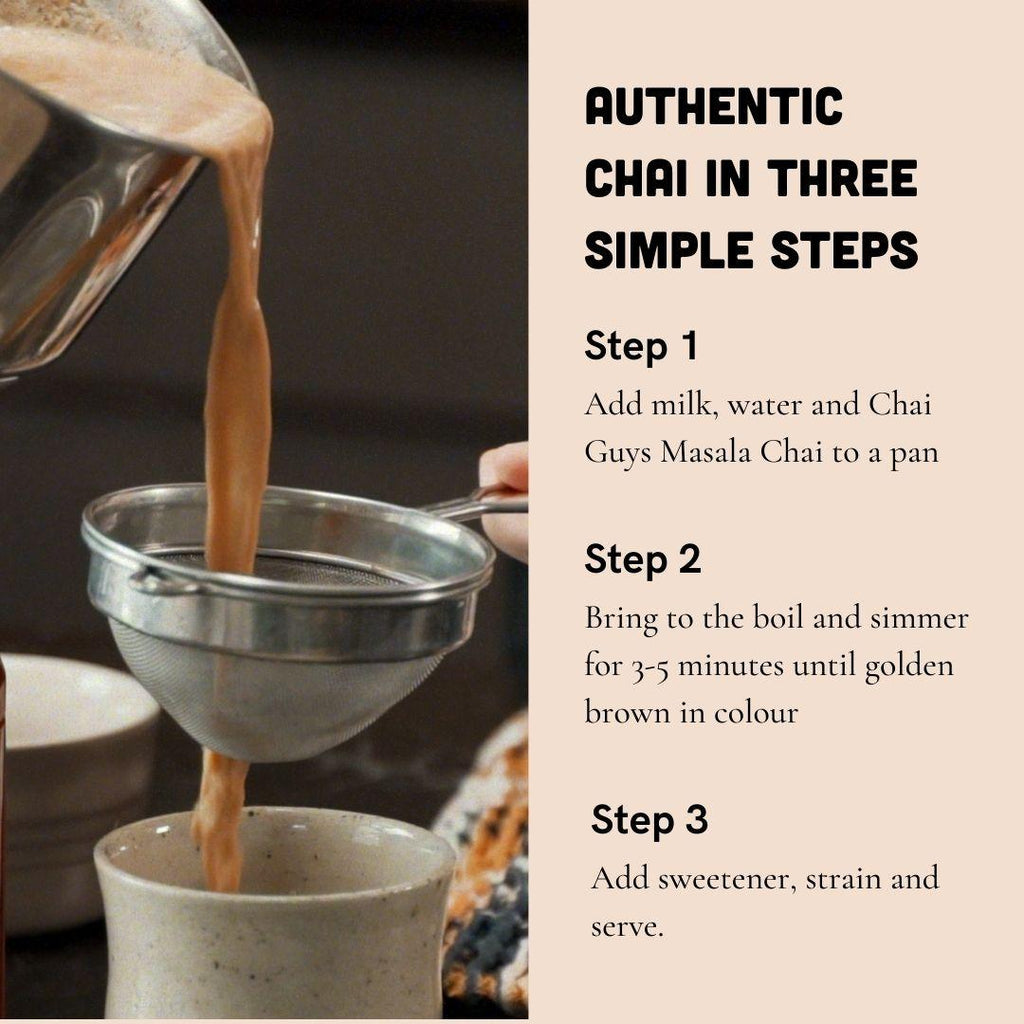 AUTHENTIC CHAI IN THREE SIMPLE STEPS

Step 1

Add milk, water and Chai Guys Masala Chai to a pan

Step 2

Bring to the boil and simmer for 3-5 minutes until golden brown in colour

Step 3

Add sweetener, strain and serve.