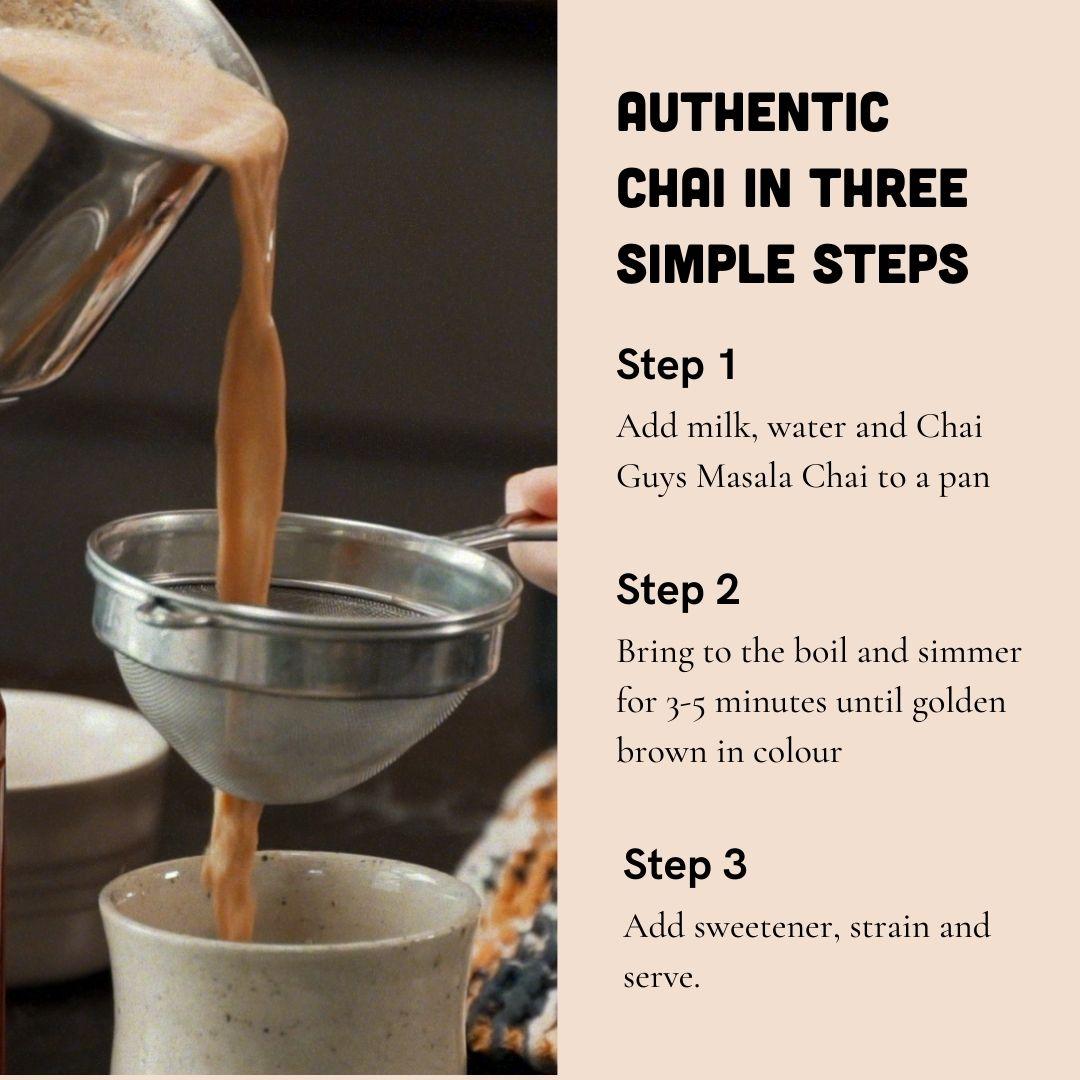 AUTHENTIC CHAI IN THREE SIMPLE STEPS

Step 1
Add milk, water and Chai Guys Masala Chai to a pan

Step 2
Bring to the boil and simmer for 3-5 minutes until golden brown in colour

Step 3
Add sweetener, strain and serve.